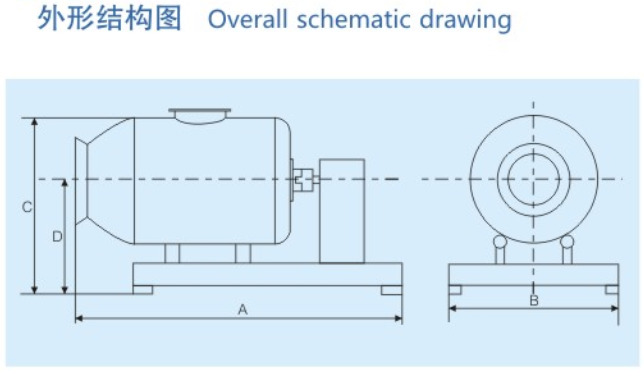 外形结构图　Overall schematic drawing

C
D
A
B